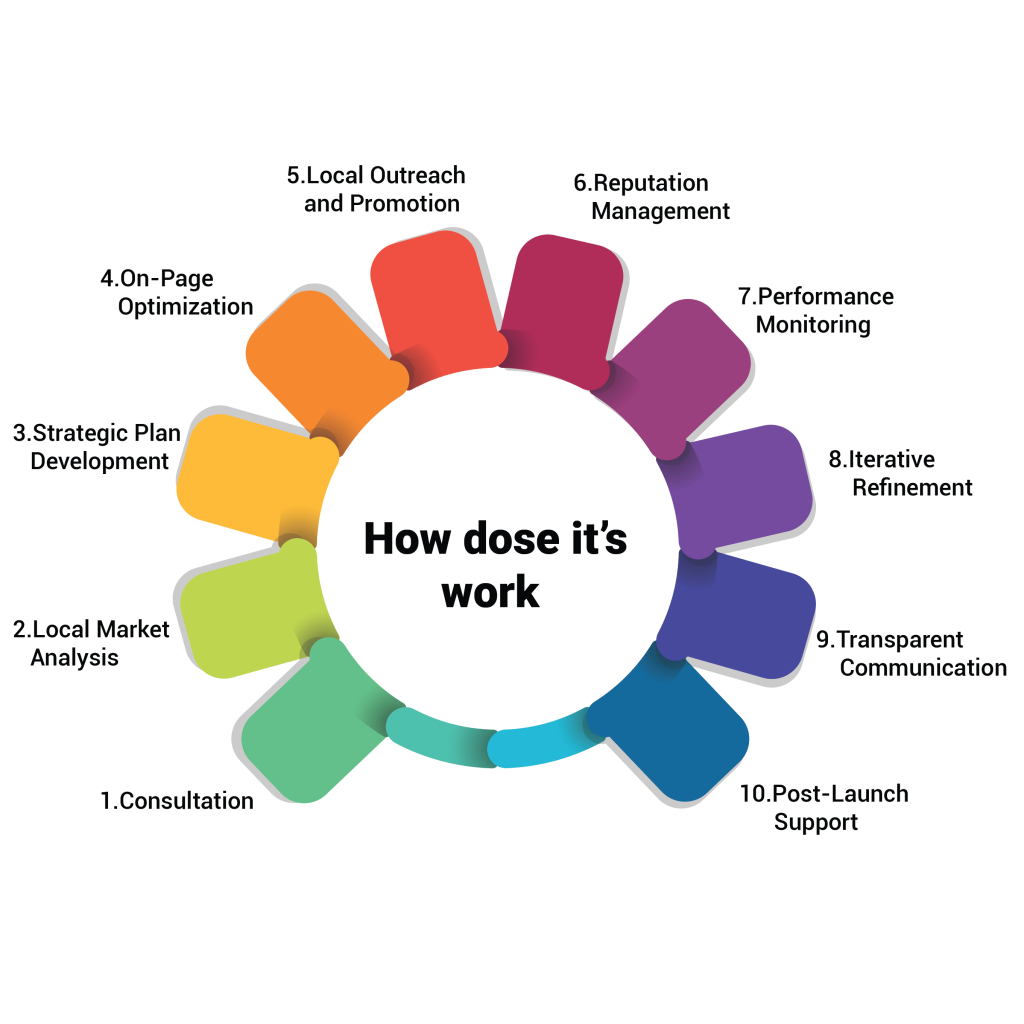 How dose it's work

1.Consultation

2.Local Market Analysis

3.Strategic Plan Development

4.On-Page Optimization

5.Local Outreach and Promotion

6.Reputation Management

7.Performance Monitoring

8.Iterative Refinement

9.Transparent Communication

10.Post-Launch Support